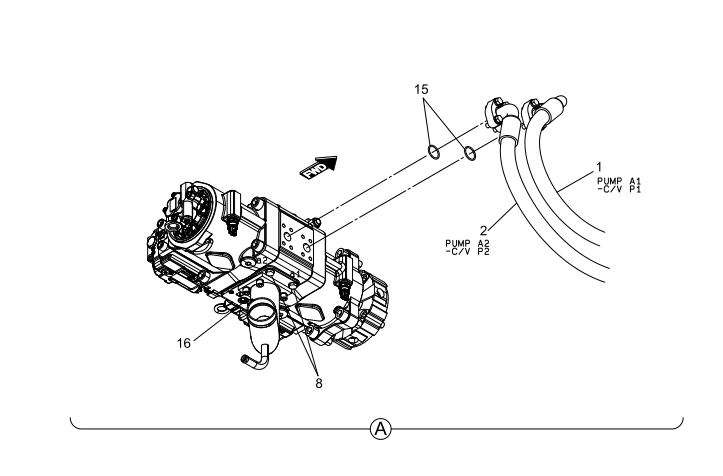 15

FWD

1
PUMP A1
-C/V P1

2
PUMP A2
-C/V P2

a2

16

8

A