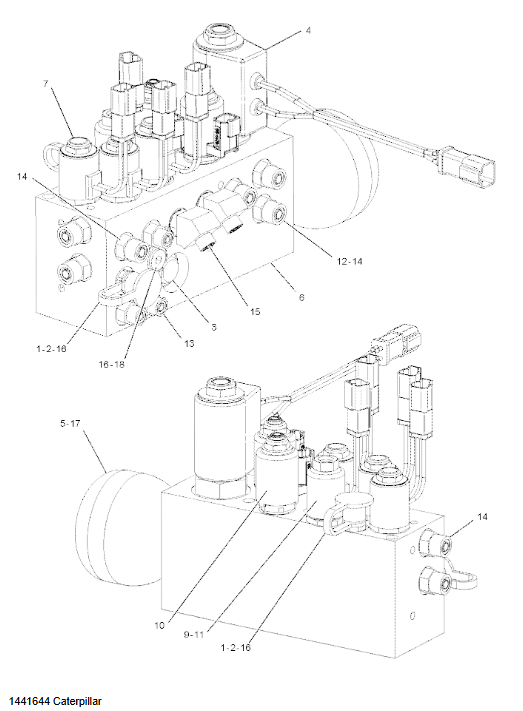 4
7
14
12-14
6
15
3
13
1-2-16
16-18
5-17
14
10
9-11
1-2-16
1441644 Caterpillar