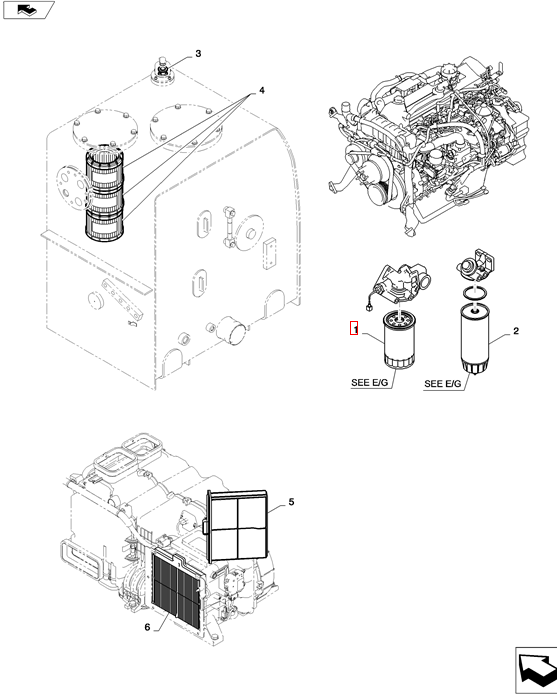 3

4

1

2

SEE E/G

SEE E/G

5

6